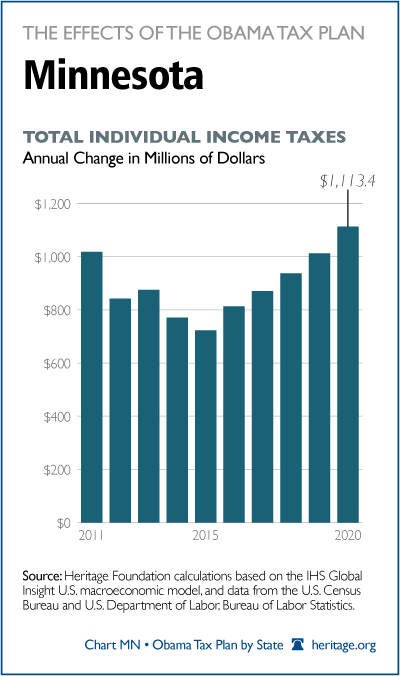 THE EFFECTS OF THE OBAMA TAX PLAN

Minnesota

TOTAL INDIVIDUAL INCOME TAXES
Annual Change in Millions of Dollars

$1,113.4

$1,200
$1,000
$800
$600
$400
$200
$0

2011
2015
2020

Source: Heritage Foundation calculations based on the IHS Global Insight U.S. macroeconomic model, and data from the U.S. Census Bureau and U.S. Department of Labor, Bureau of Labor Statistics.

Chart MN • Obama Tax Plan by State heritage.org